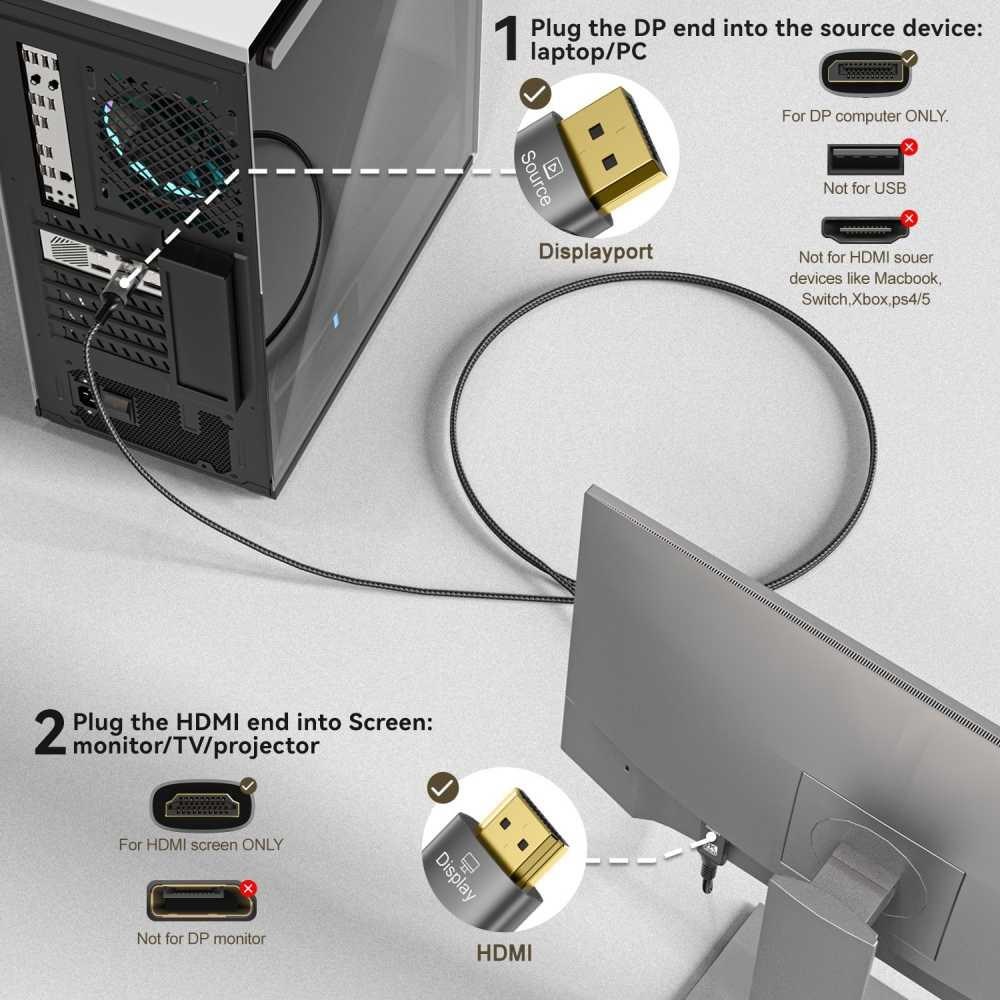 1 Plug the DP end into the source device: laptop/PC

Source

Displayport

For DP computer ONLY.

Not for USB

Not for HDMI souer devices like Macbook, Switch,Xbox,ps4/5

2 Plug the HDMI end into Screen: monitor/TV/projector

For HDMI screen ONLY

Not for DP monitor

Display

HDMI