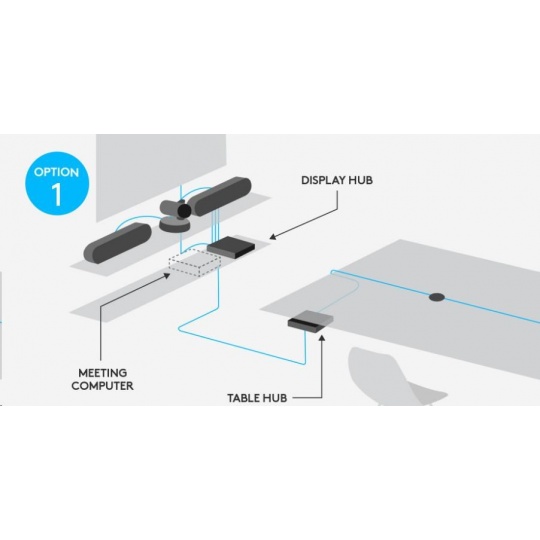 OPTION
1

DISPLAY HUB

MEETING
COMPUTER

TABLE HUB