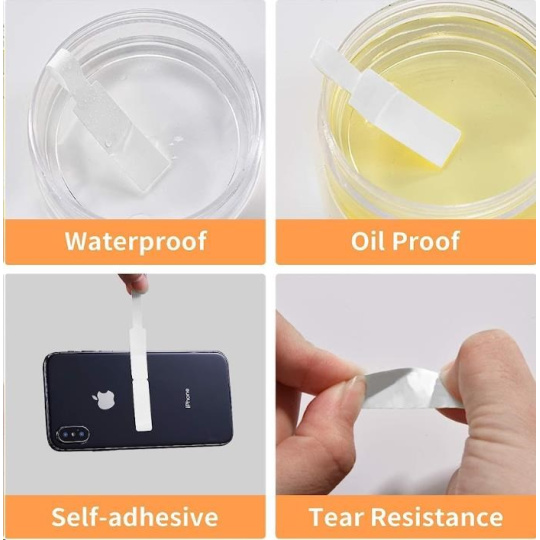 Waterproof

Oil Proof

iPhone

Self-adhesive

Tear Resistance