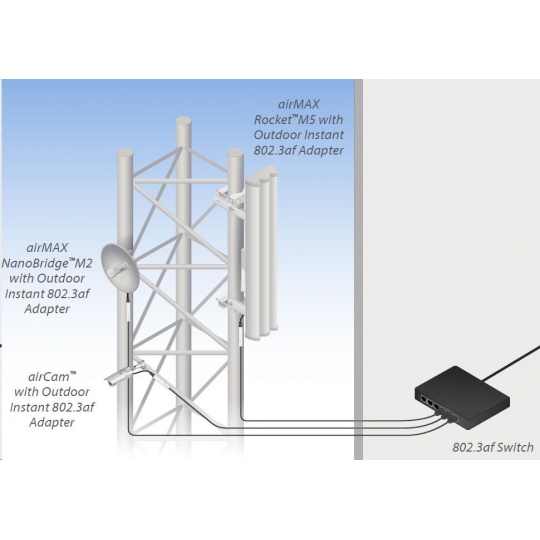 airMAX Rocket™M5 with Outdoor Instant 802.3af Adapter

airMAX NanoBridge™M2 with Outdoor Instant 802.3af Adapter

airCam™ with Outdoor Instant 802.3af Adapter

802.3af Switch