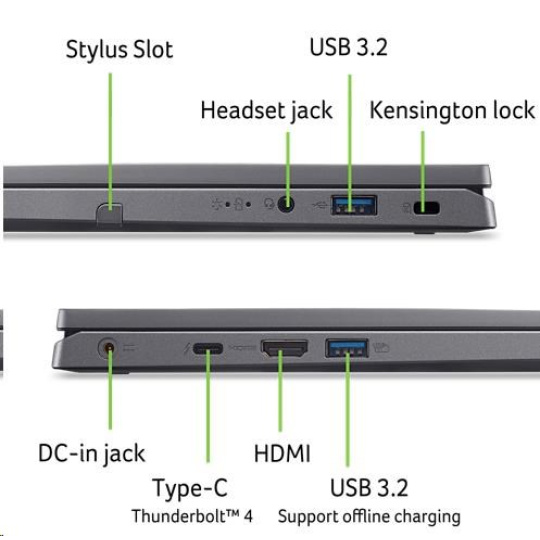 Stylus Slot

USB 3.2

Headset jack

Kensington lock

DC-in jack

Type-C
Thunderbolt™ 4

HDMI

USB 3.2
Support offline charging