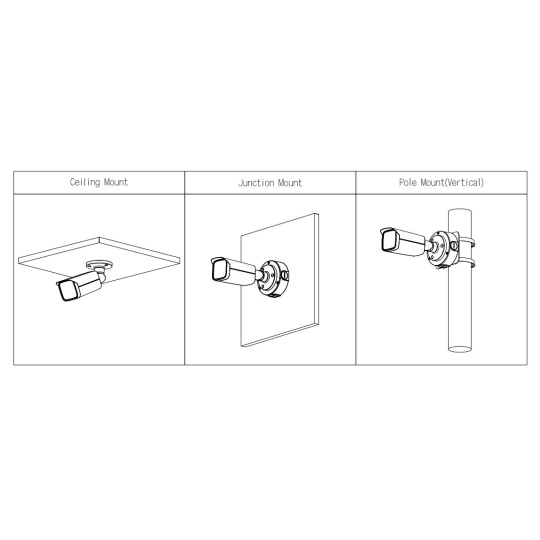 | Ceiling Mount | Junction Mount | Pole Mount(Vertical) |
|---|---|---|
| | | |